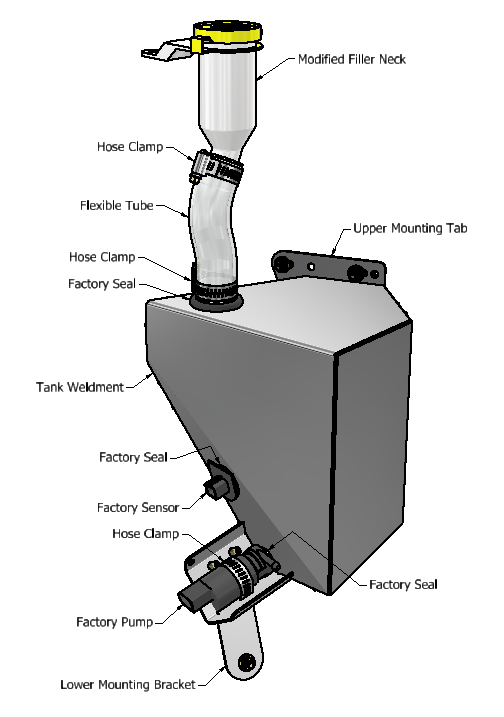 Modified Filler Neck
Hose Clamp
Flexible Tube
Upper Mounting Tab
Hose Clamp
Factory Seal
Tank Weldment
Factory Seal
Factory Sensor
Hose Clamp
Factory Seal
Factory Pump
Lower Mounting Bracket